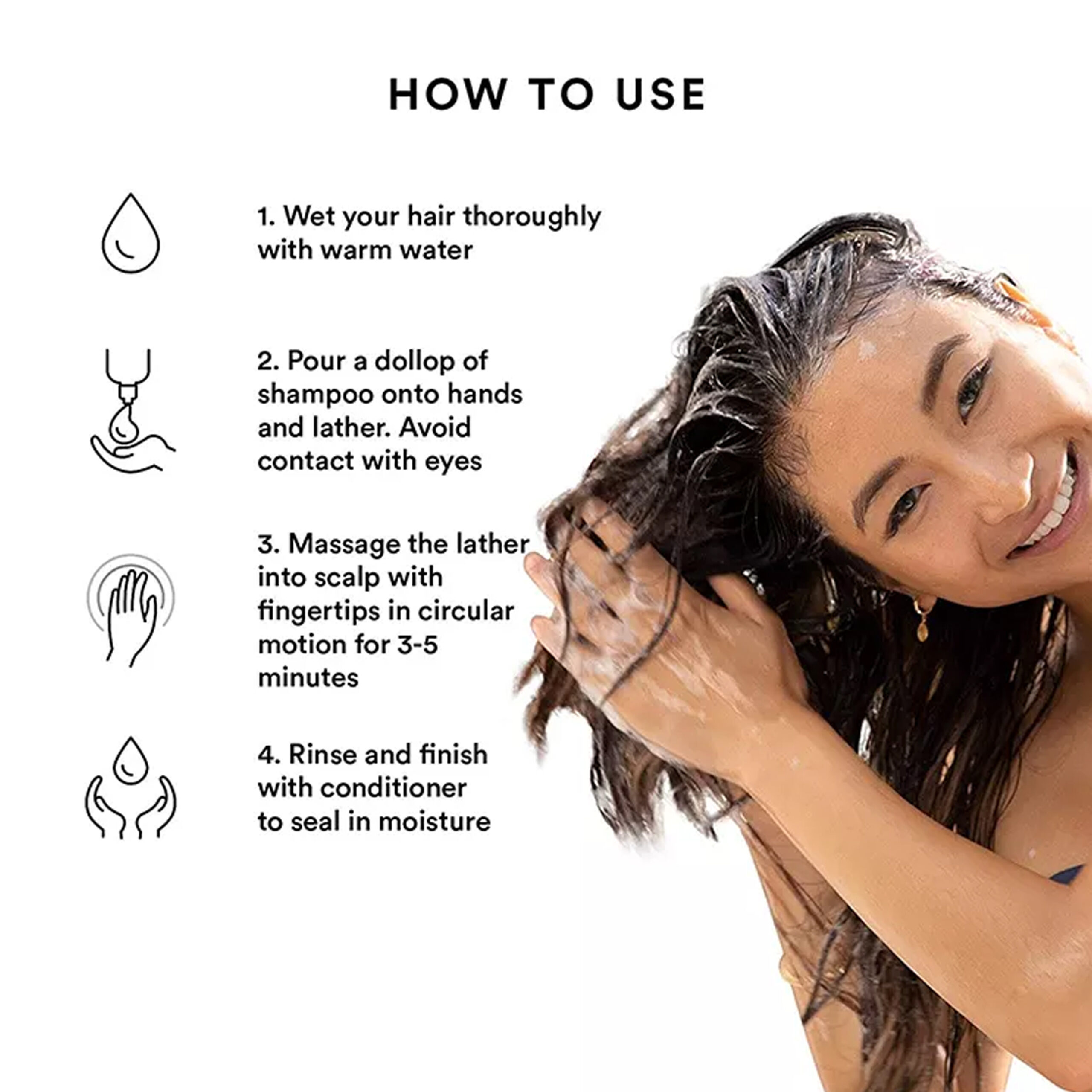 HOW TO USE

1. Wet your hair thoroughly with warm water

2. Pour a dollop of shampoo onto hands and lather. Avoid contact with eyes

3. Massage the lather into scalp with fingertips in circular motion for 3-5 minutes

4. Rinse and finish with conditioner to seal in moisture